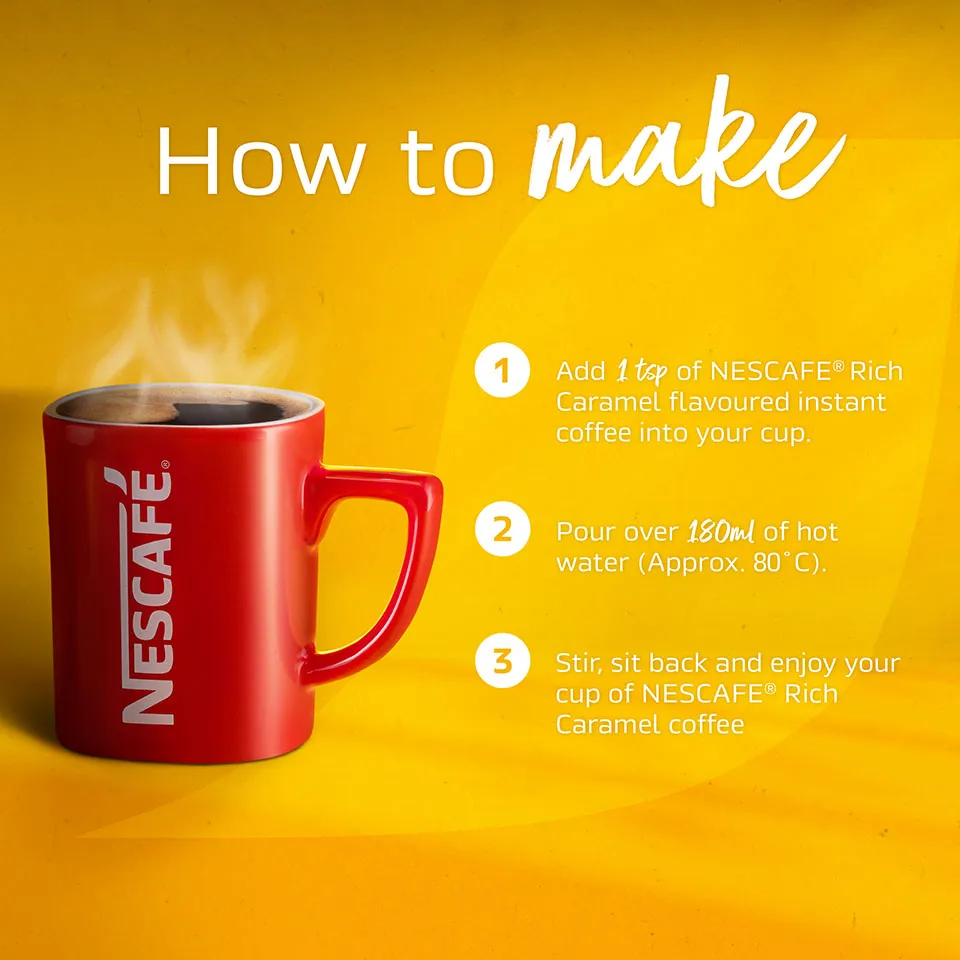 How to make

NESCAFÉ®

1 Add 1 tsp of NESCAFE® Rich Caramel flavoured instant coffee into your cup.

2 Pour over 180ml of hot water (Approx. 80°C).

3 Stir, sit back and enjoy your cup of NESCAFE® Rich Caramel coffee