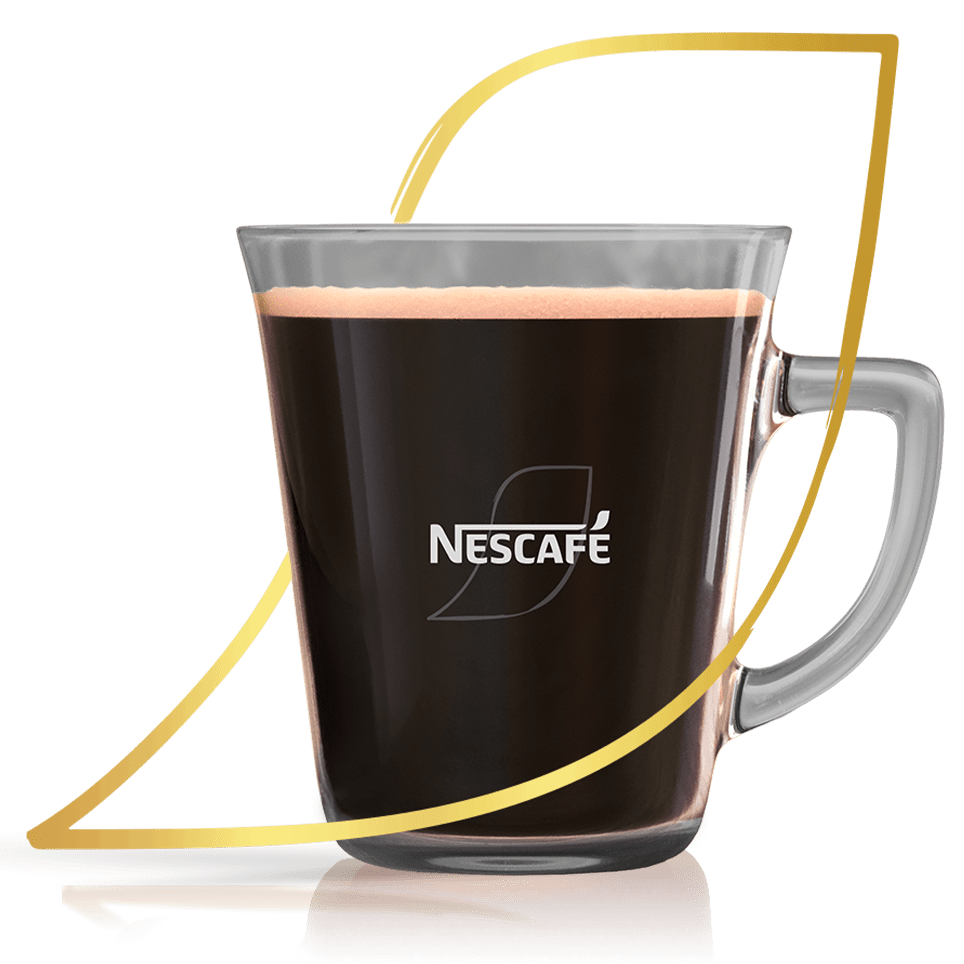 NESCAFÉ